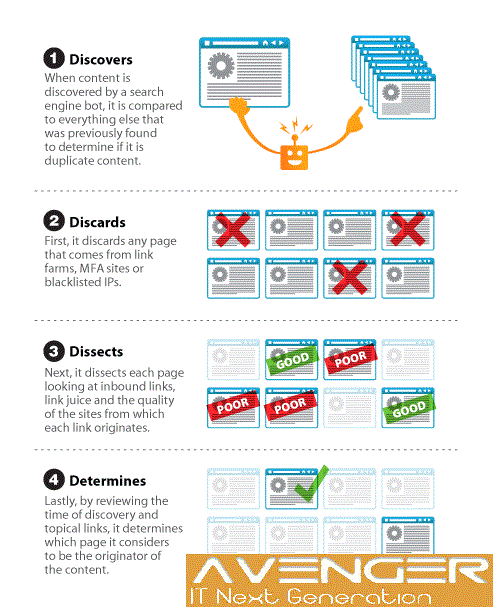 1 Discovers
When content is discovered by a search engine bot, it is compared to everything else that was previously found to determine if it is duplicate content.

2 Discards
First, it discards any page that comes from link farms, MFA sites or blacklisted IPs.

3 Dissects
Next, it dissects each page looking at inbound links, link juice and the quality of the sites from which each link originates.

GOOD
POOR
POOR
POOR
GOOD

4 Determines
Lastly, by reviewing the time of discovery and topical links, it determines which page it considers to be the originator of the content.

AVENGER
IT Next Generation